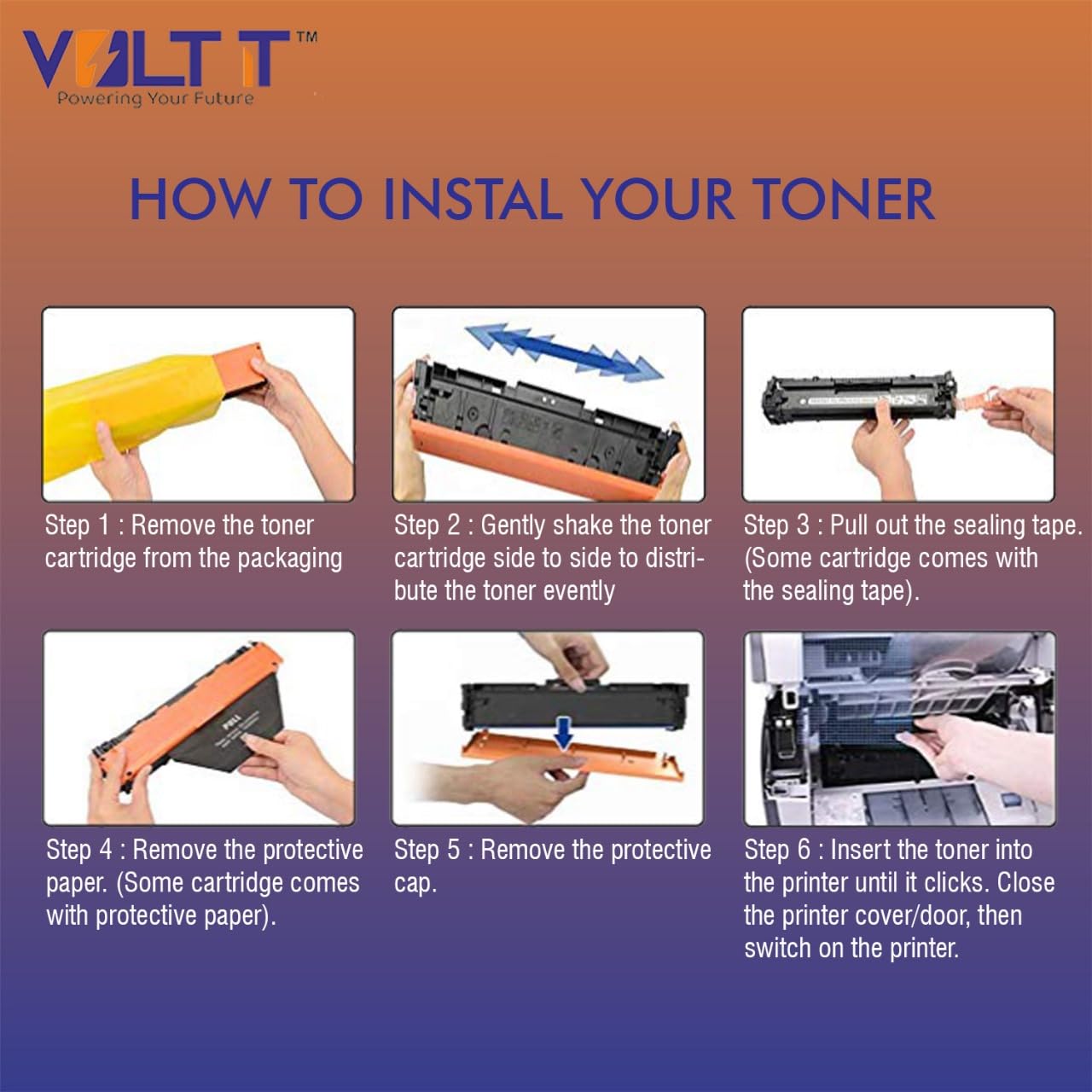 VOLT IT™
Powering Your Future

HOW TO INSTAL YOUR TONER

Step 1 : Remove the toner cartridge from the packaging

Step 2 : Gently shake the toner cartridge side to side to distribute the toner evently

Step 3 : Pull out the sealing tape. (Some cartridge comes with the sealing tape).

Step 4 : Remove the protective paper. (Some cartridge comes with protective paper).

Step 5 : Remove the protective cap.

Step 6 : Insert the toner into the printer until it clicks. Close the printer cover/door, then switch on the printer.